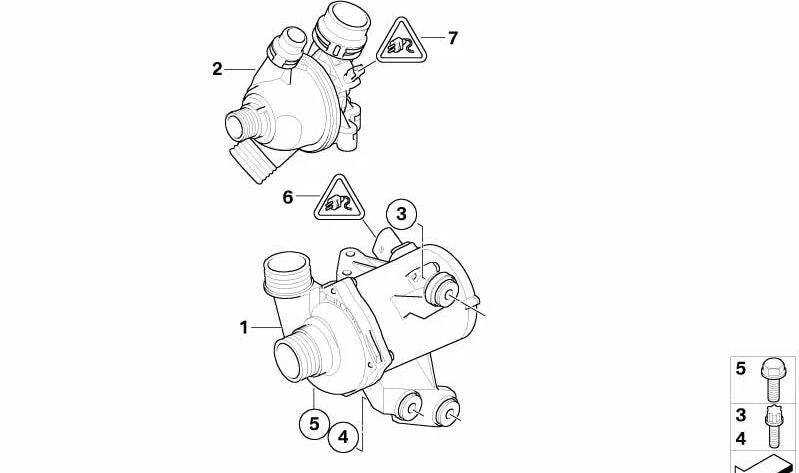 2
7
6
3
1
5
4
5
3
4