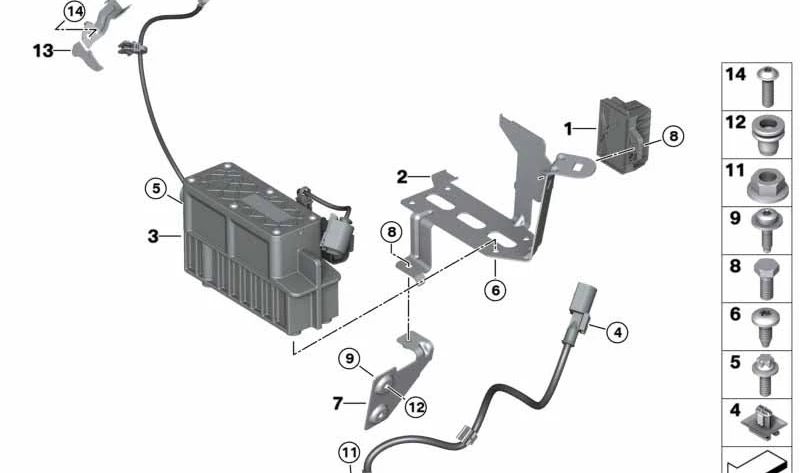 14
13
5
3
2
1
8
8
6
4
9
7
12
11
14
12
11
9
8
6
5
4