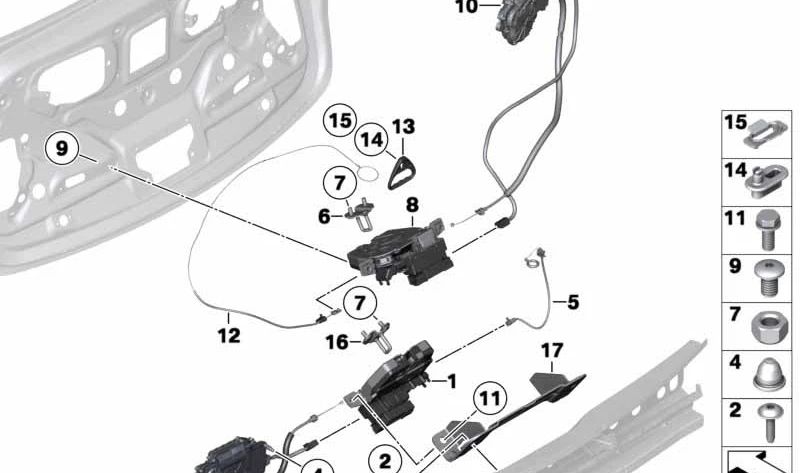 10
15
14
13
9
7
6
8
5
7
12
16
17
1
11
2
4
15
14
11
9
7
4
2