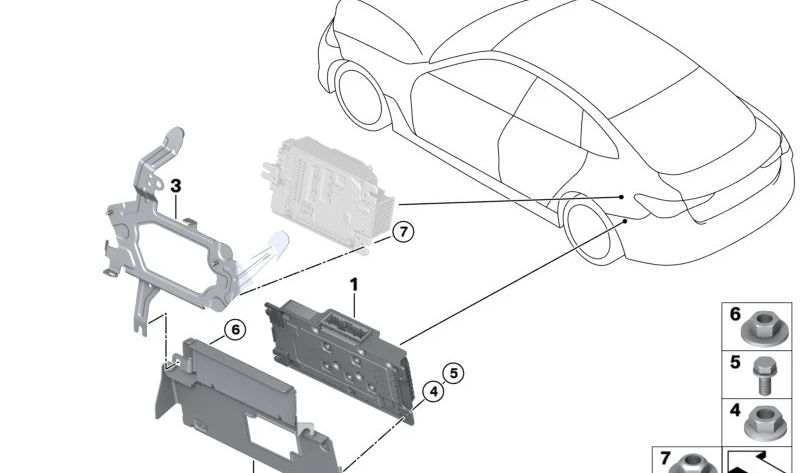 3
7
1
6
5
4
6
5
4
7