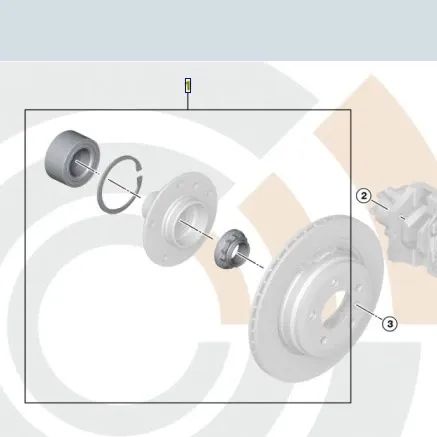 1

2

3