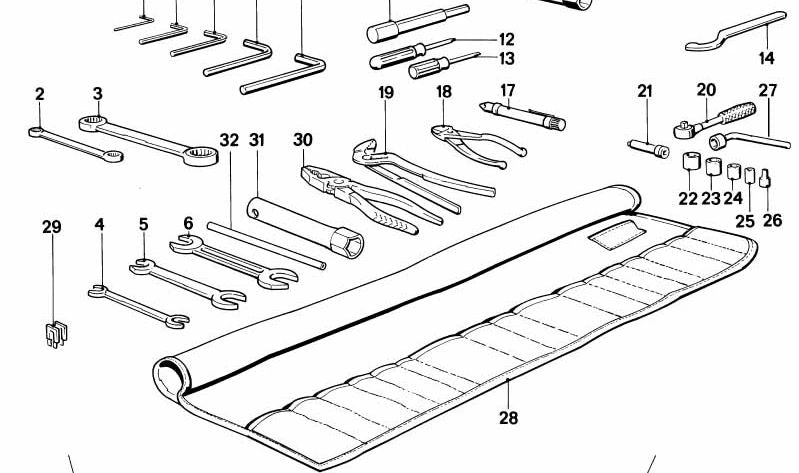 12
13
14
2
3
19
18
17
21
20
27
32
31
30
22
23
24
25
26
29
4
5
6
28