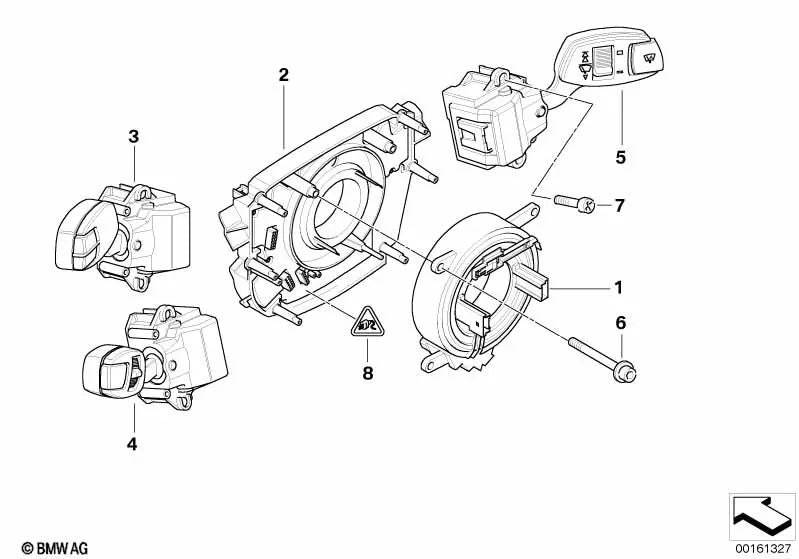 2

3

5

7

1

6

8

4

© BMW AG

00161327