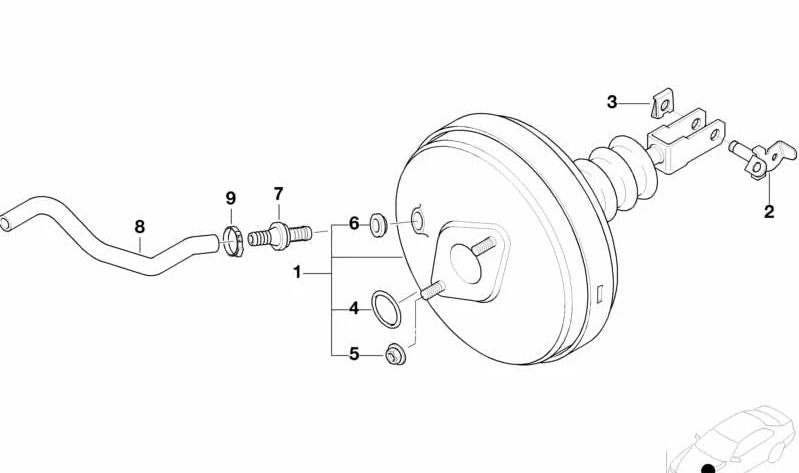 3
2
9
7
8
6
1
4
5