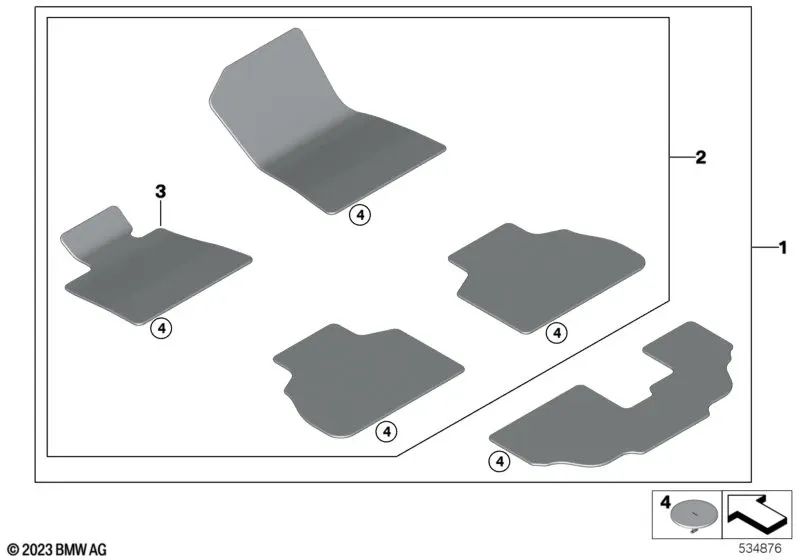 2
3
4
1
4
4
4
4
4
© 2023 BMW AG
534876