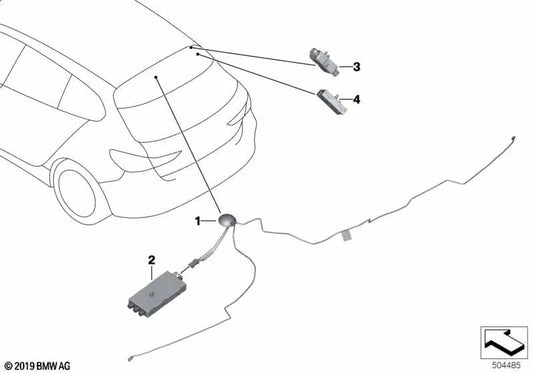 3
4
1
2
© 2019 BMW AG
504485