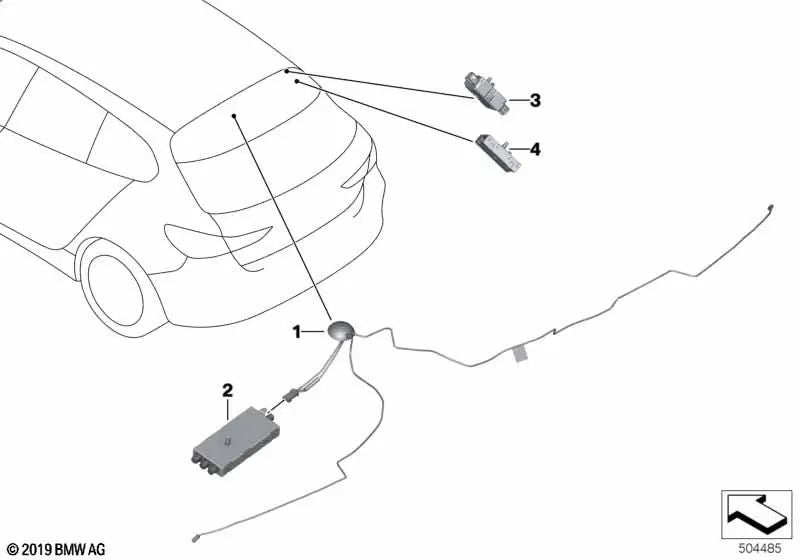 3
4
1
2
© 2019 BMW AG
504485