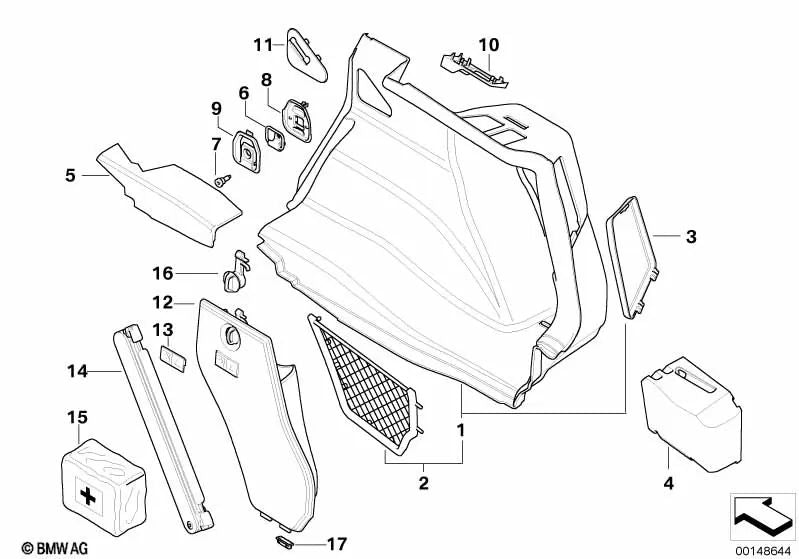 11
10
8
6
9
7
5
3
16
12
13
14
15
1
2
4
17
© BMW AG
00148644