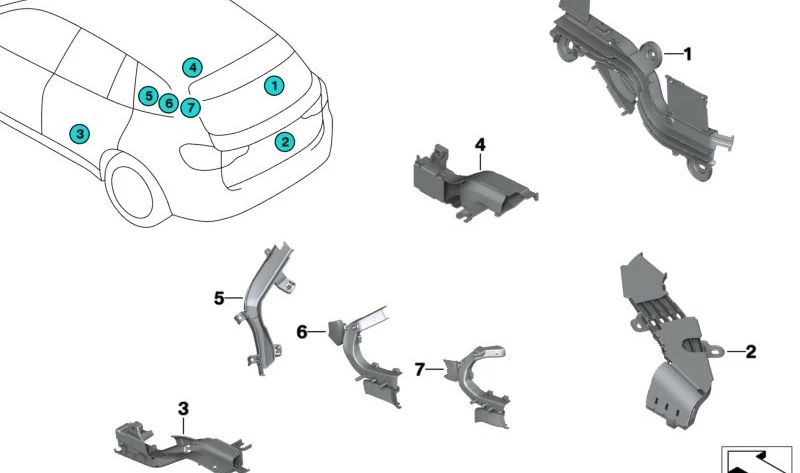 4
1
5 6 7
3
2
1
4
5
6
7
2
3