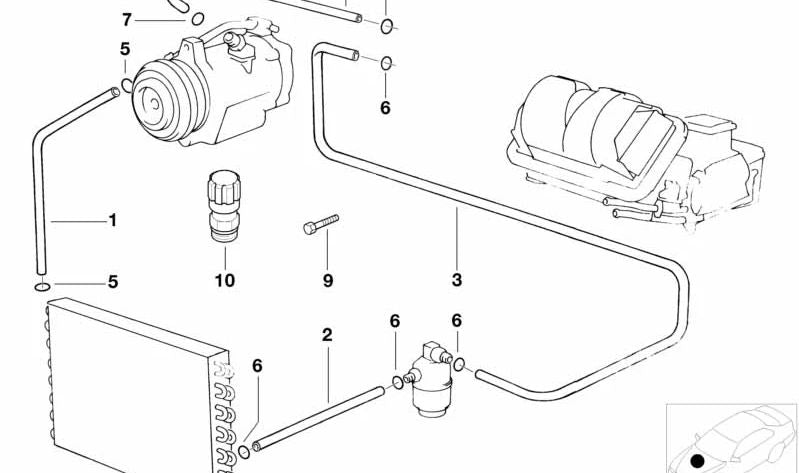 7
5
6
1
5
10
9
3
2
6
6
6