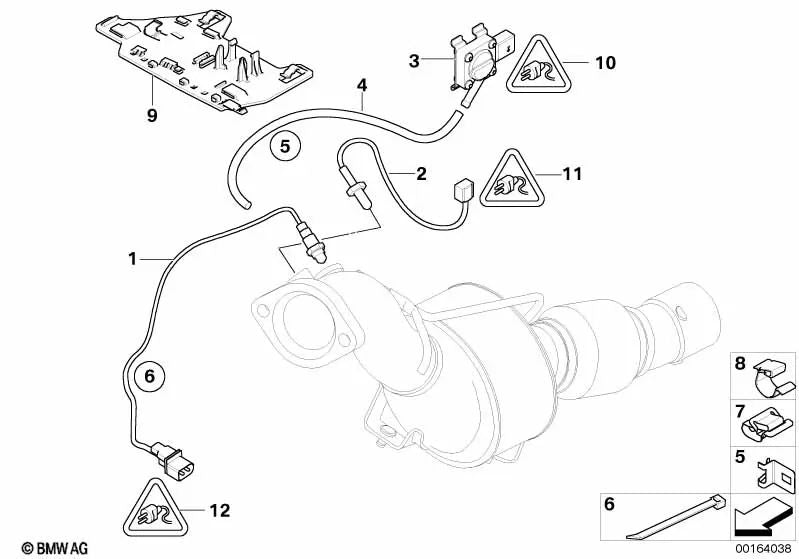 9
3
10
4
5
2
11
1
6
8
7
5
6
12
© BMW AG
00164038