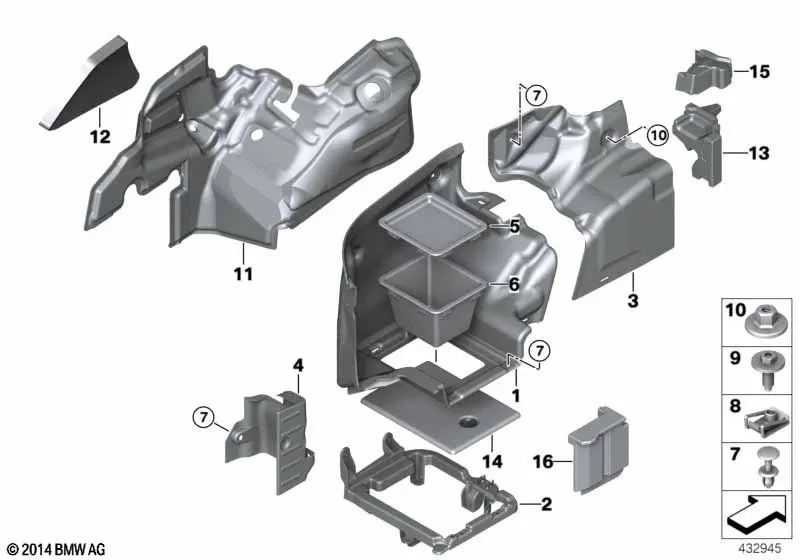 12
11
7
10
15
13
5
6
3
7
1
4
7
14
16
2
10
9
8
7
© 2014 BMW AG
432945