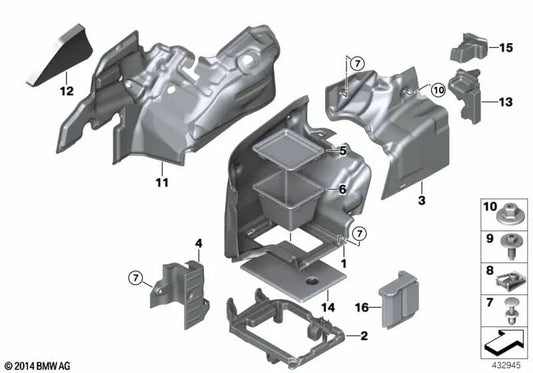 12
11
7
10
15
13
5
6
3
7
1
4
7
14
16
2
10
9
8
7
© 2014 BMW AG
432945