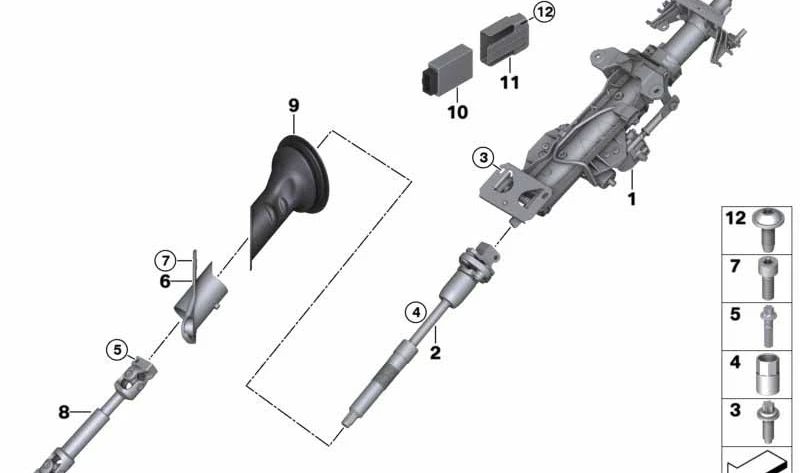 12
11
10
9
3
1
7
6
4
2
5
8
12
7
5
4
3