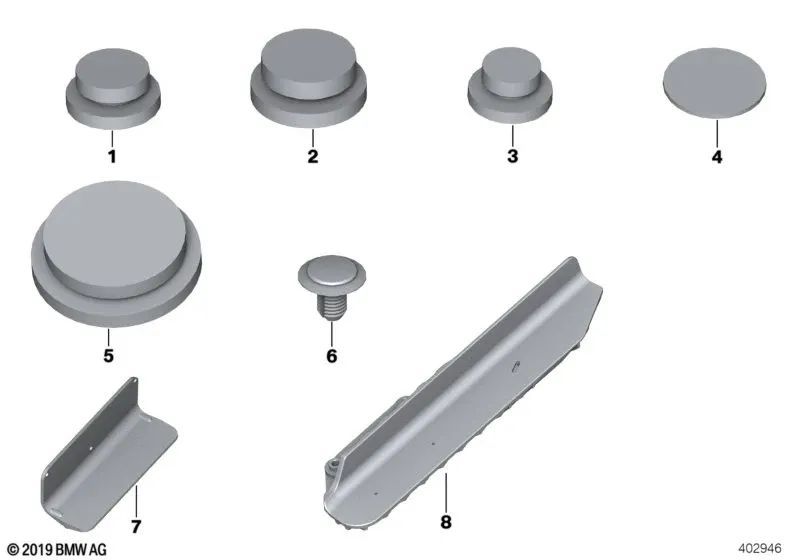 1
2
3
4
5
6
7
8
© 2019 BMW AG
402946