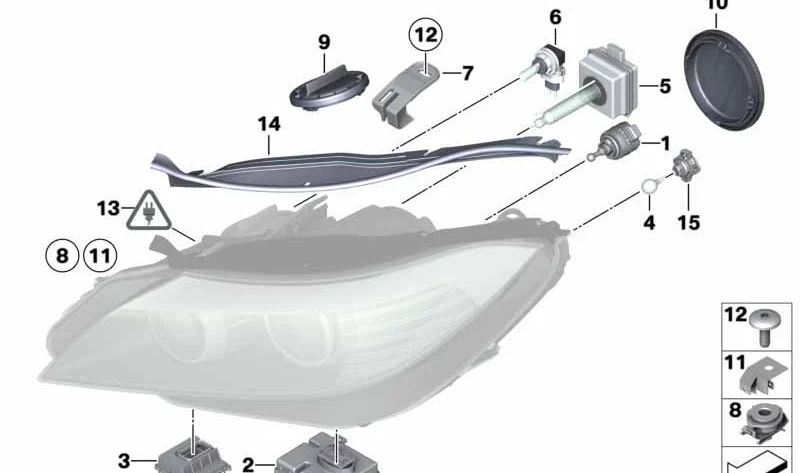 10
9
12
6
7
5
14
1
13
4
15
8
11
12
11
8
3
2