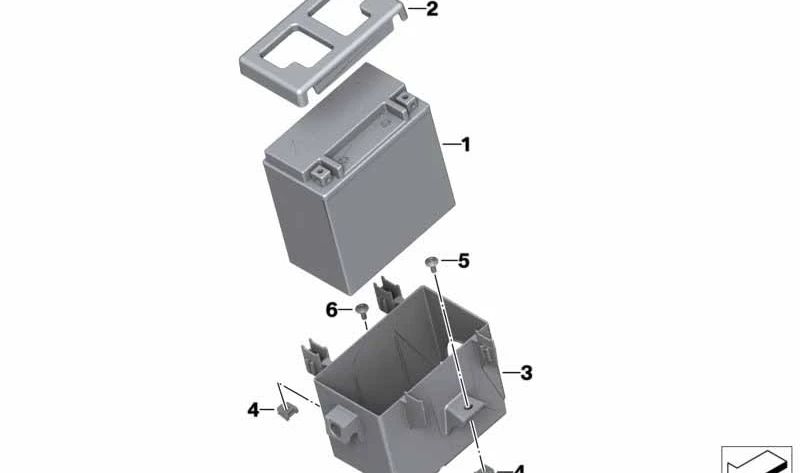 2
1
5
6
3
4
4