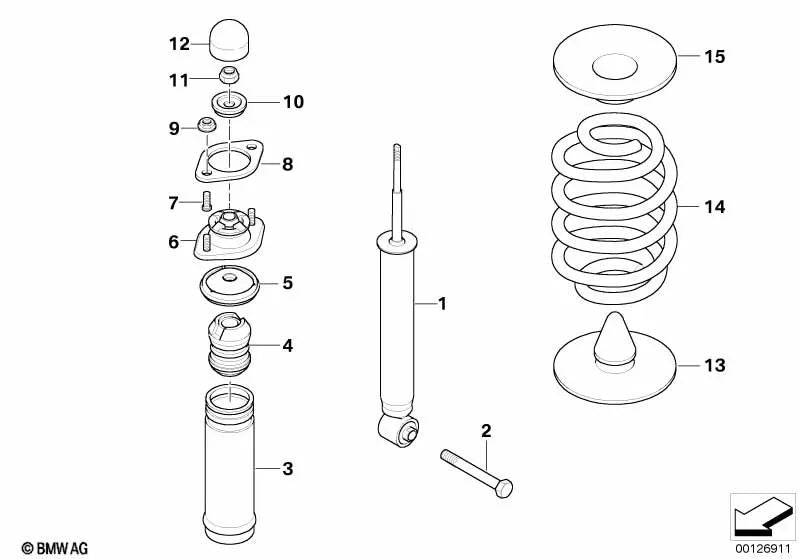 12
11
10
9
8
7
6
5
4
3
1
2
15
14
13
© BMW AG
00126911