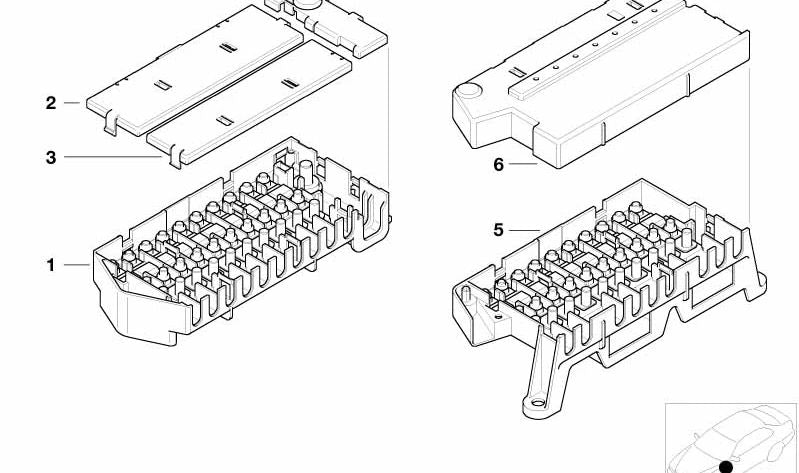 2
3
1
6
5