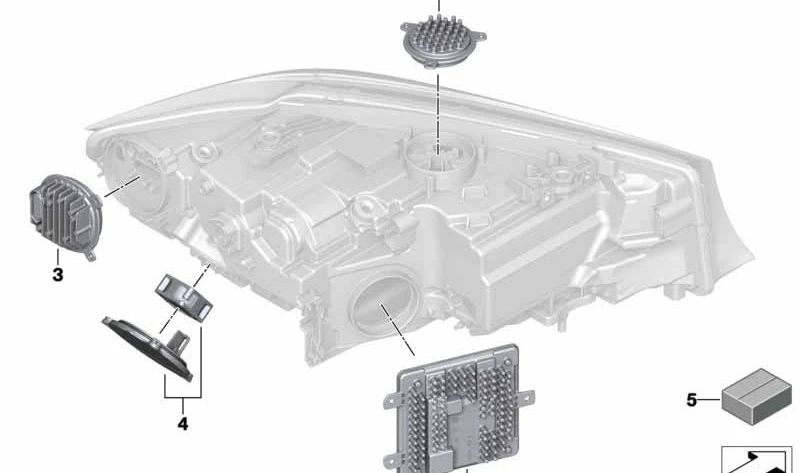 3

4

5