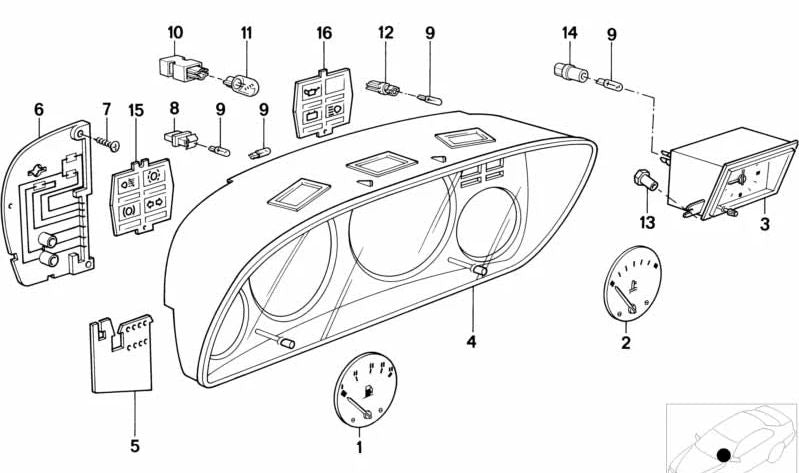 10
11
16
12
9
14
9
6
7
15
8
9
9
13
3
4
2
5
1