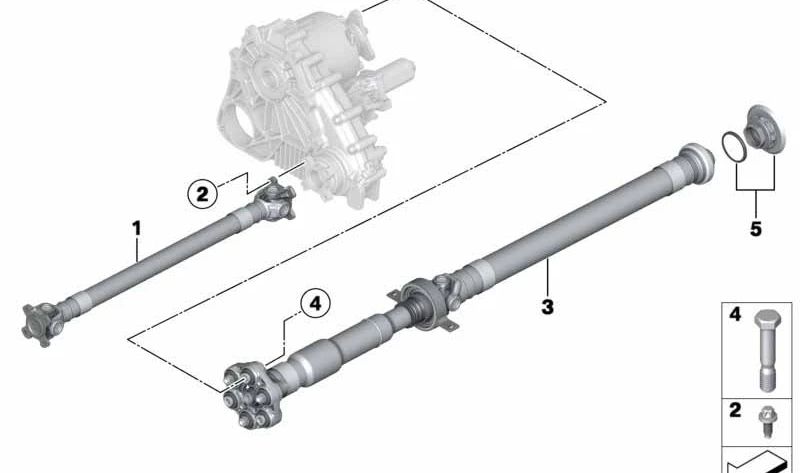 2
1
5
4
3
4
2