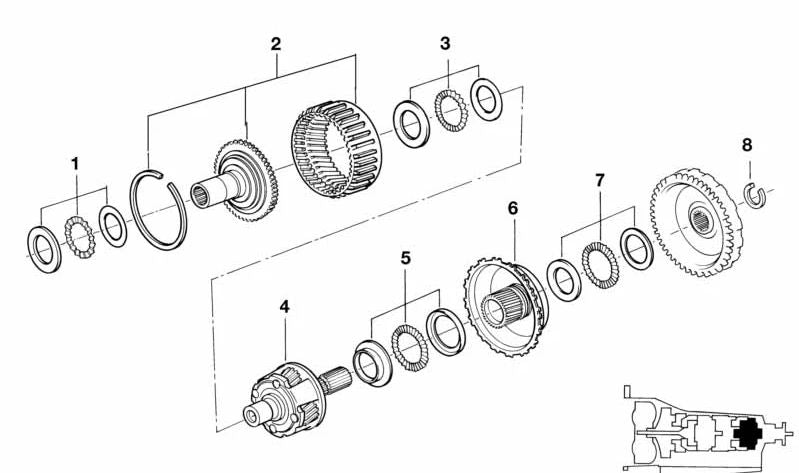 2
3
1
8
7
6
5
4