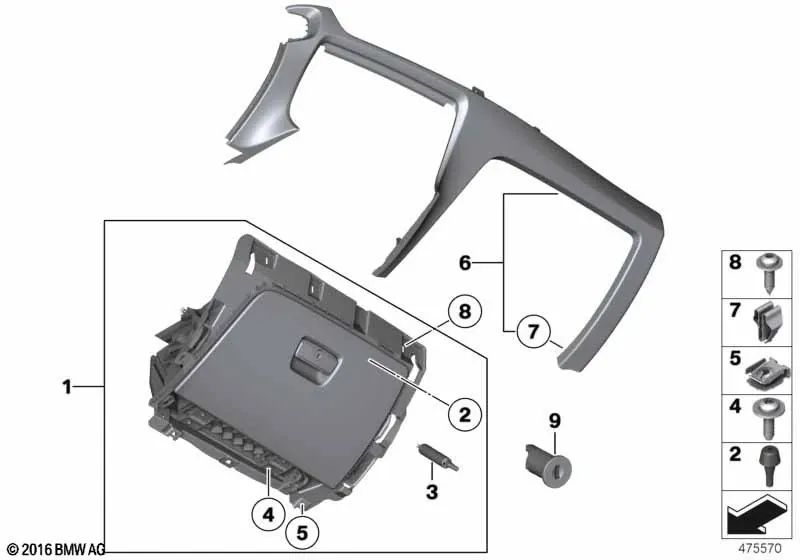 1
6
8
7
2
9
3
4
5
8
7
5
4
2
© 2016 BMW AG
475570