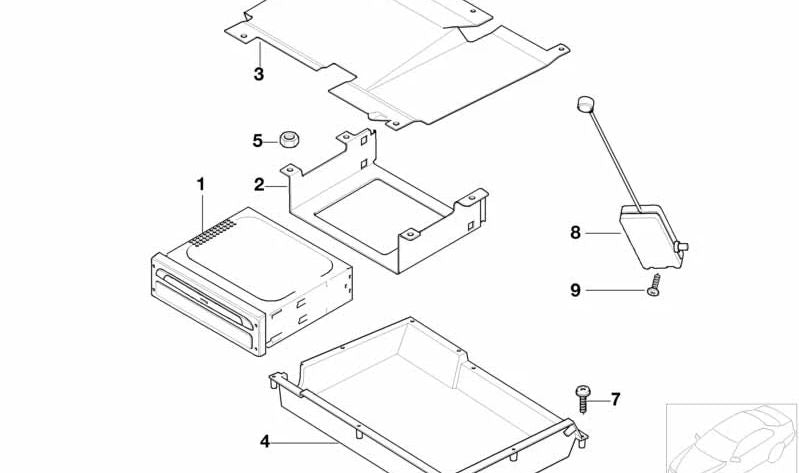 3
5
1
2
8
9
7
4