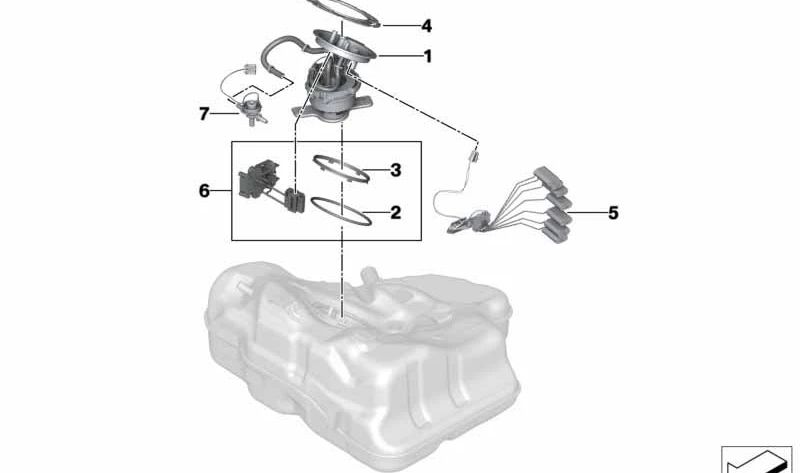 4
1
7
3
6
2
5