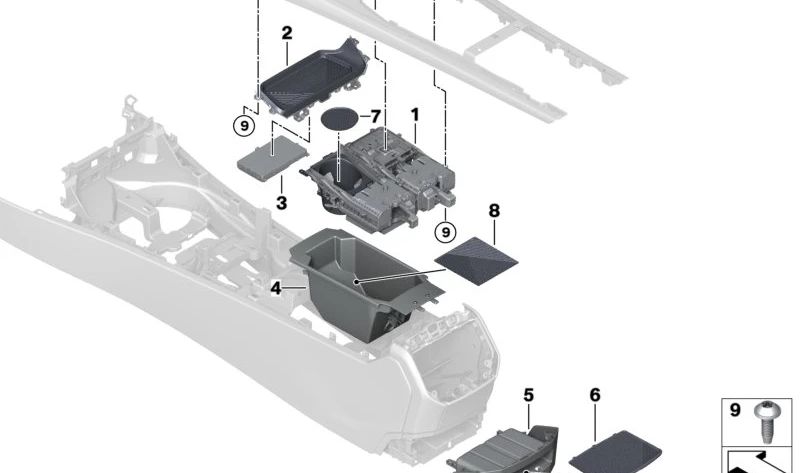 2
9
7
1
3
9
8
4
5
6
9