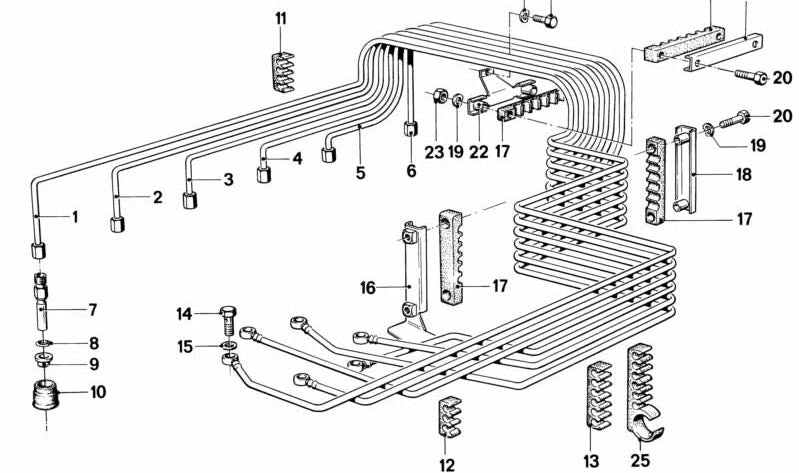 11
20
20
19
18
17
23 19 22 17
6
5
4
3
2
1
7
8
9
10
14
15
16
17
12
13
25