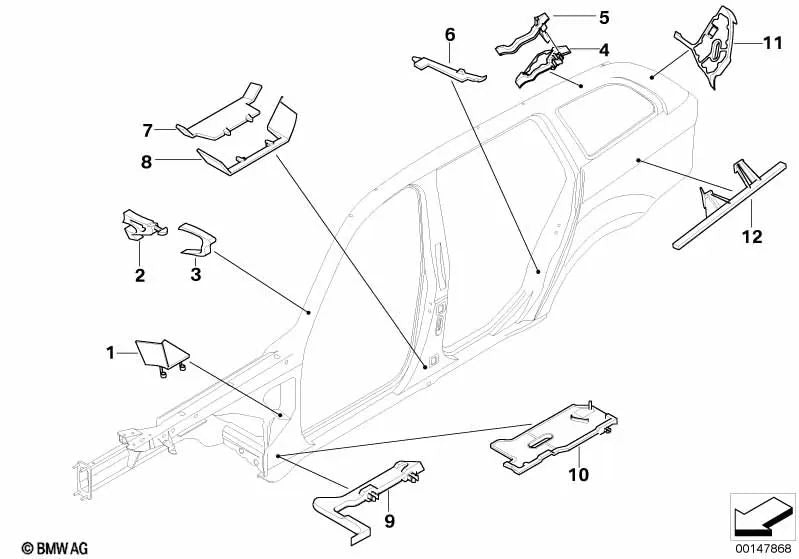 6
5
4
11
7
8
12
2
3
1
10
9
© BMW AG
00147868