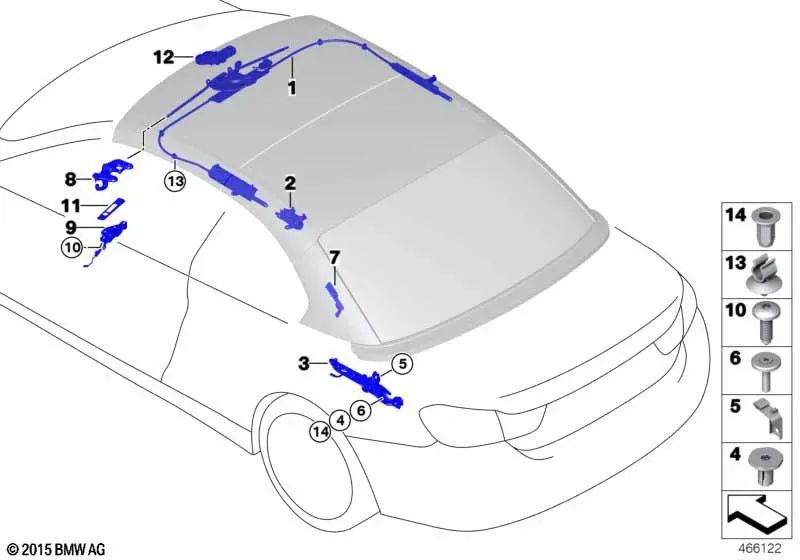 12
1
8
13
2
11
9
10
7
3
5
6
4
14
14
13
10
6
5
4
© 2015 BMW AG
466122