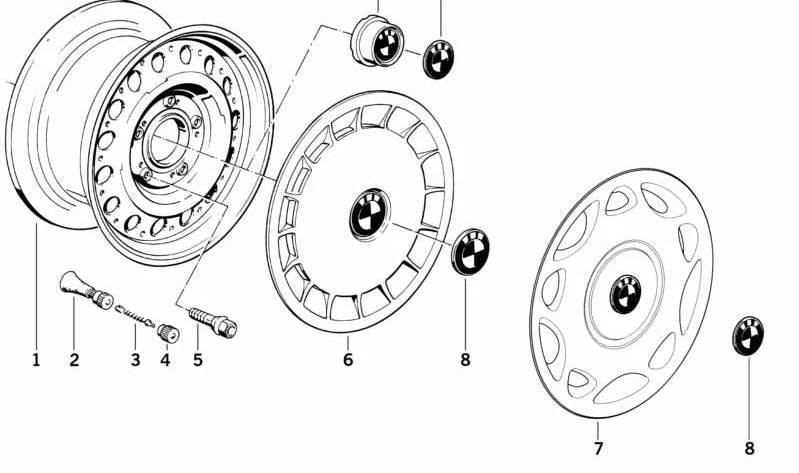 1
2
3
4
5
6
8
7
8