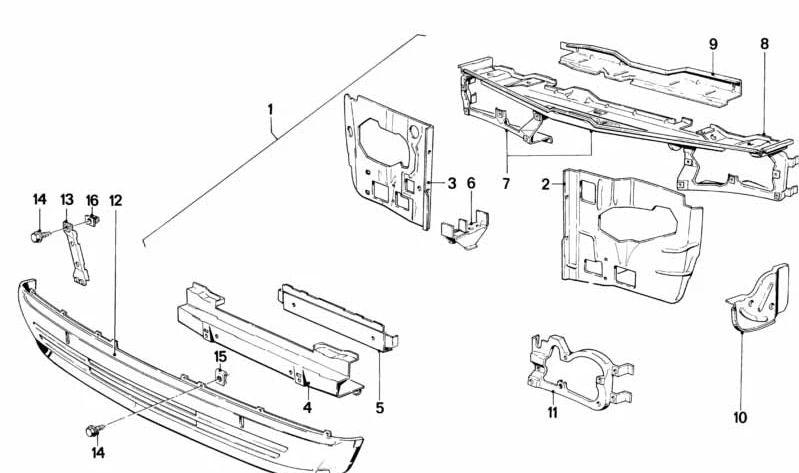 9
8
1
3
6
7
2
14
13
16
12
15
4
5
11
10
14