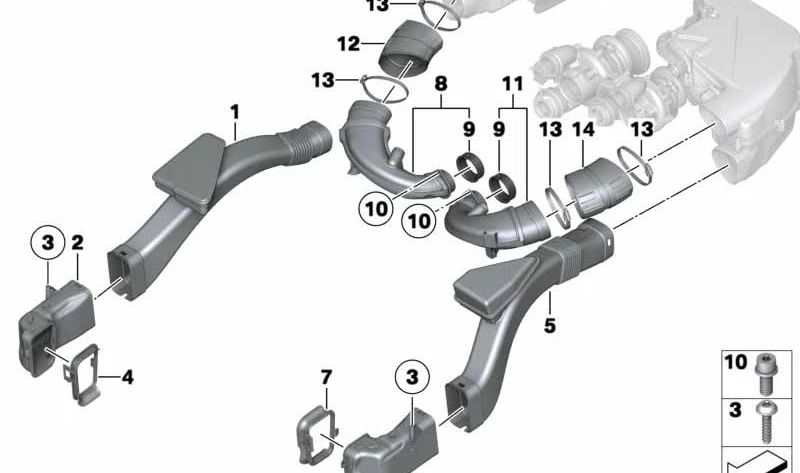 13
12
13
8
11
1
9
9
13
14
13
10
10
3
2
5
4
7
3
10
3