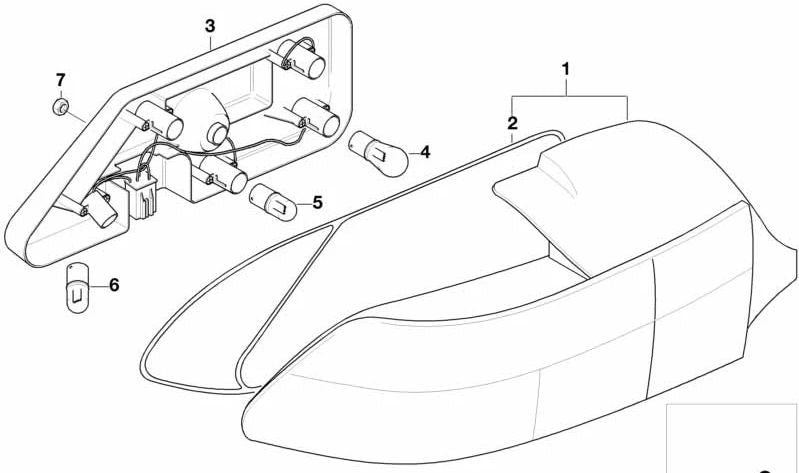 3
7
1
2
4
5
6