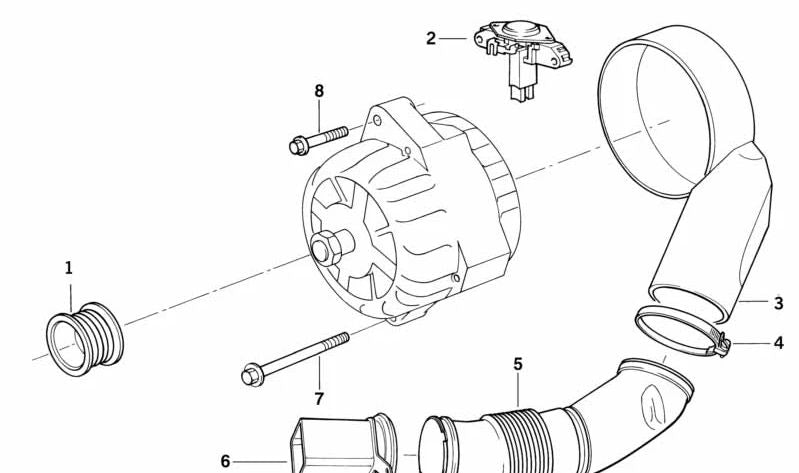 2
8
1
3
4
5
7
6