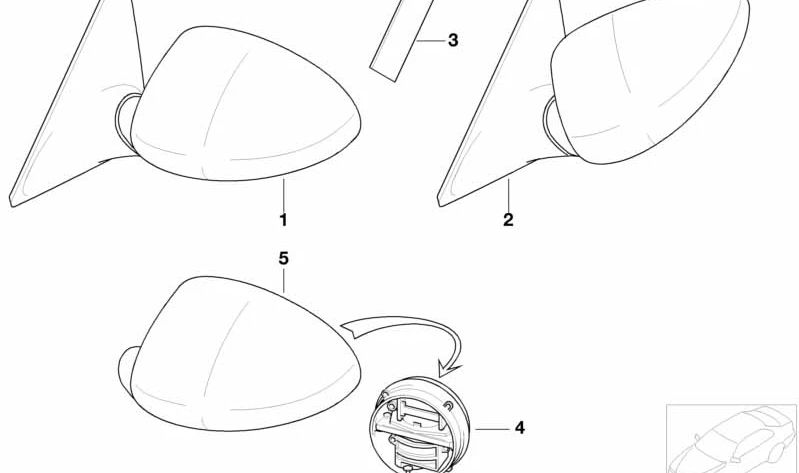 3
1
2
5
4