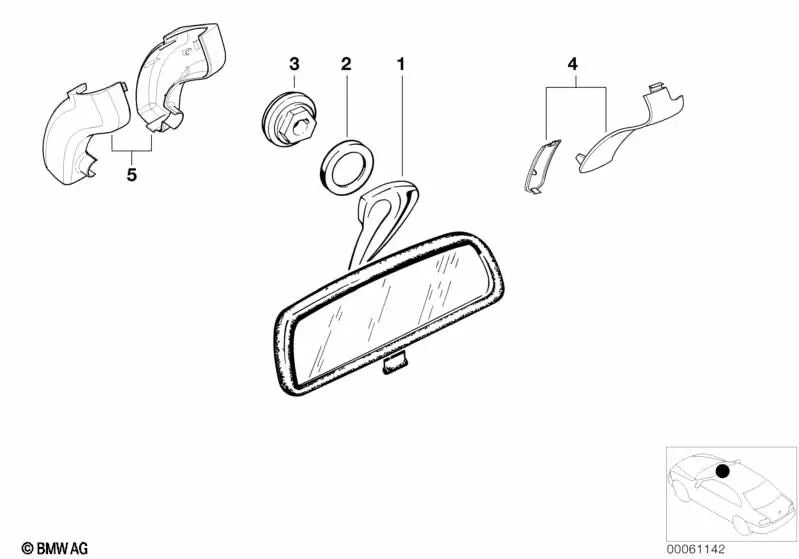 3
2
1
4
5
© BMW AG
00061142