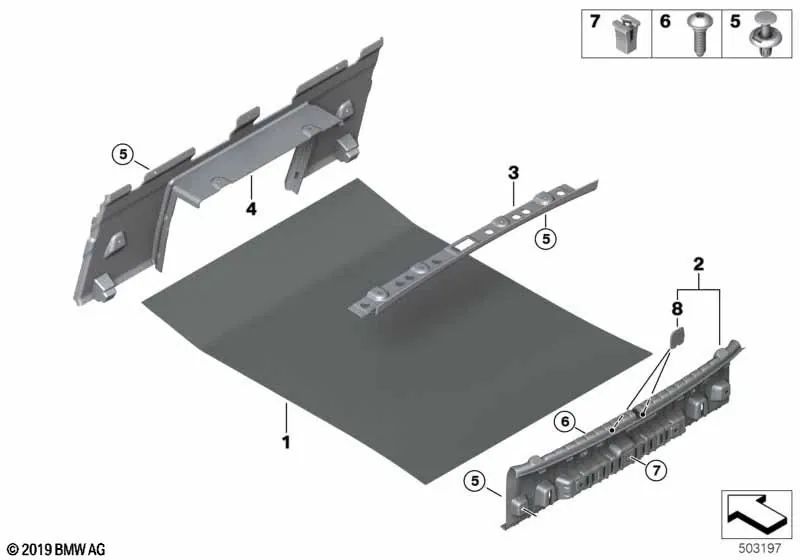 7 6 5

5

4

3

5

2

8

1

6

7

5

© 2019 BMW AG

503197