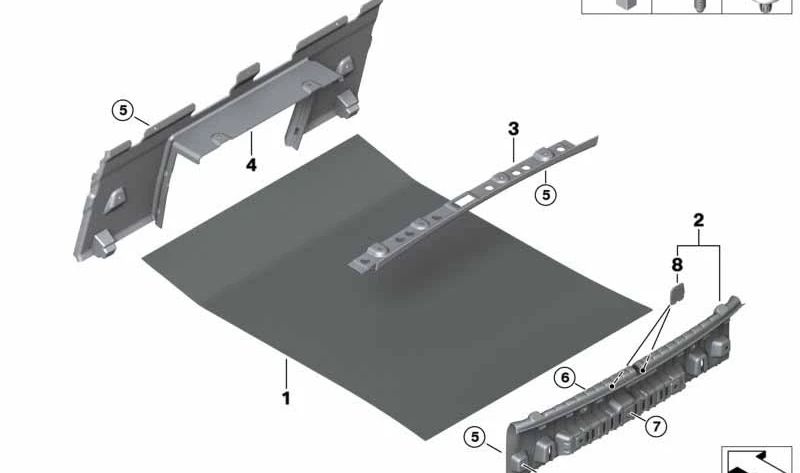 5
4
3
5
2
8
1
6
7
5