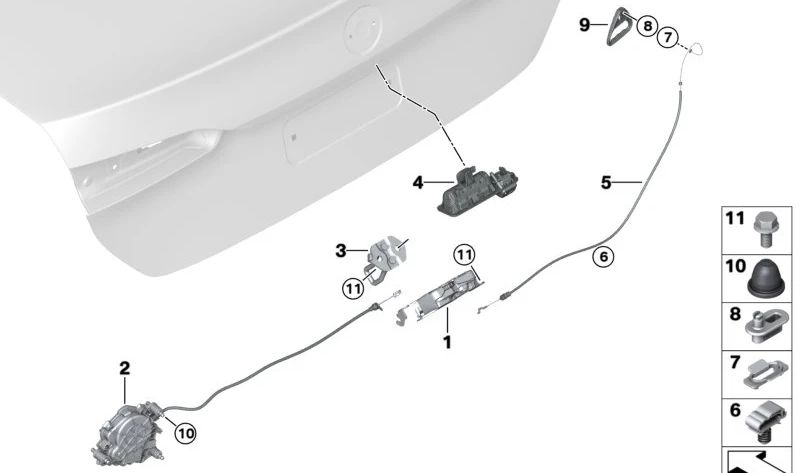 9
8
7
4
5
3
11
11
6
1
2
10
11
10
8
7
6