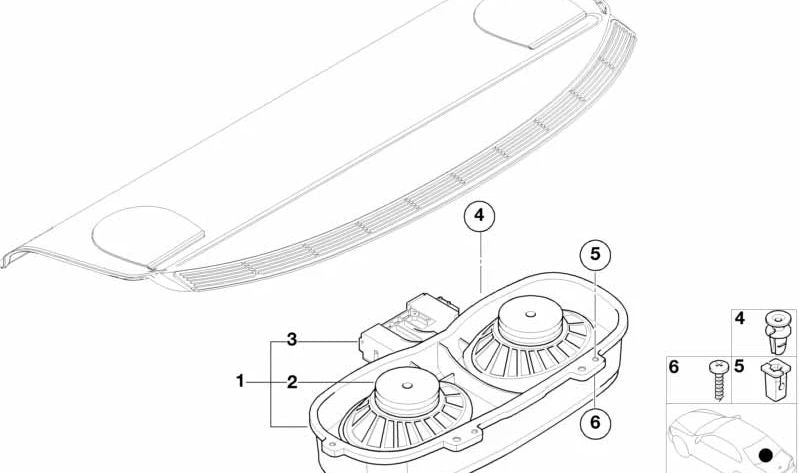 4
5
3
1
2
6
4
6
5