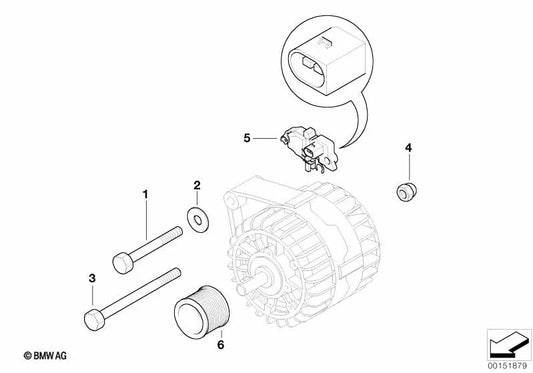 5
4
1
2
3
6
© BMW AG
00151879