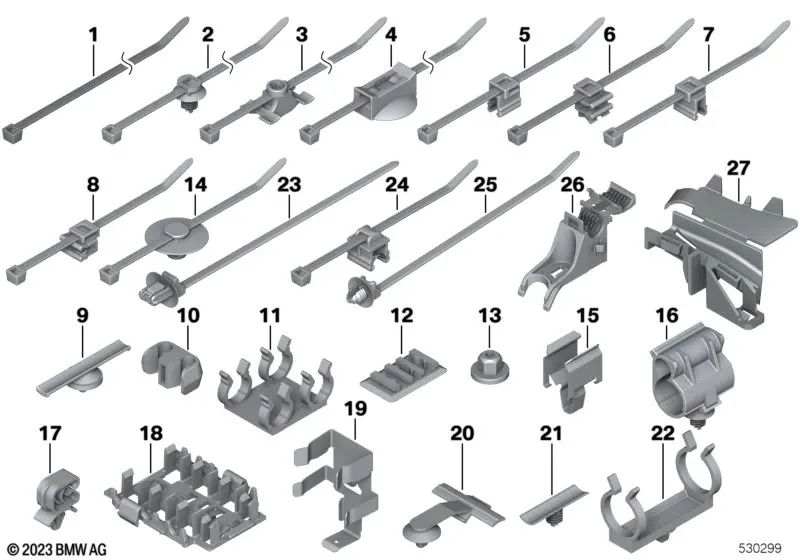 1
2
3
4
5
6
7
8
14
23
24
25
26
27
9
10
11
12
13
15
16
17
18
19
20
21
22
© 2023 BMW AG
530299