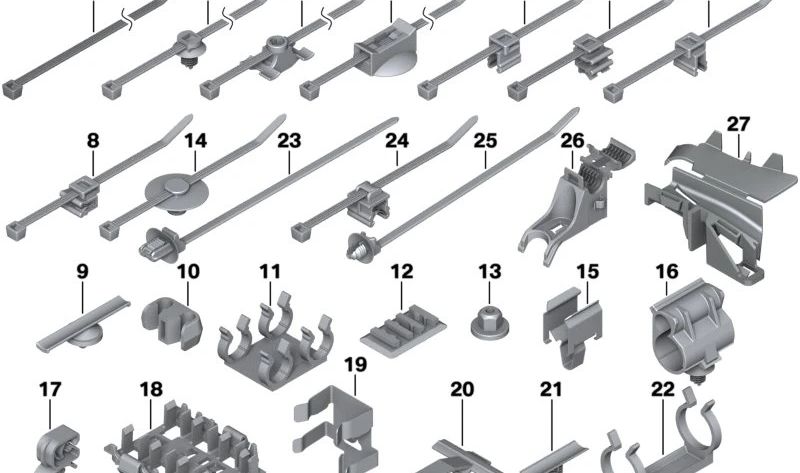 8
14
23
24
25
26
27
9
10
11
12
13
15
16
17
18
19
20
21
22