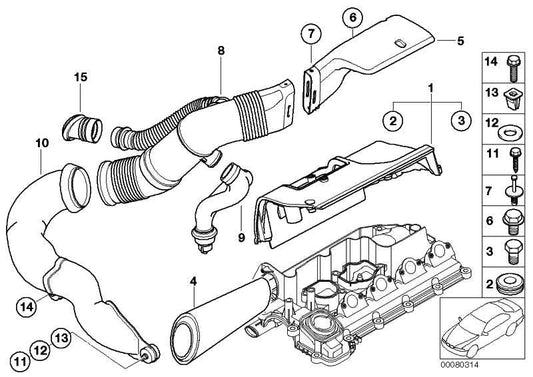 6
7
5
8
15
1
2
3
10
9
4
14
13
12
11

14
13
12
11
7
6
3
2

00080314