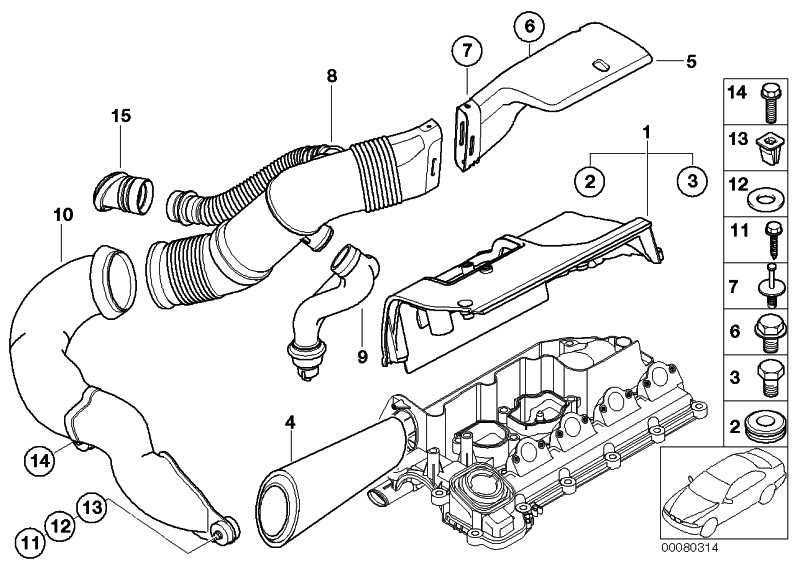 6
7
5
8
15
1
2
3
10
9
4
14
13
12
11
14
13
12
11
7
6
3
2
00080314